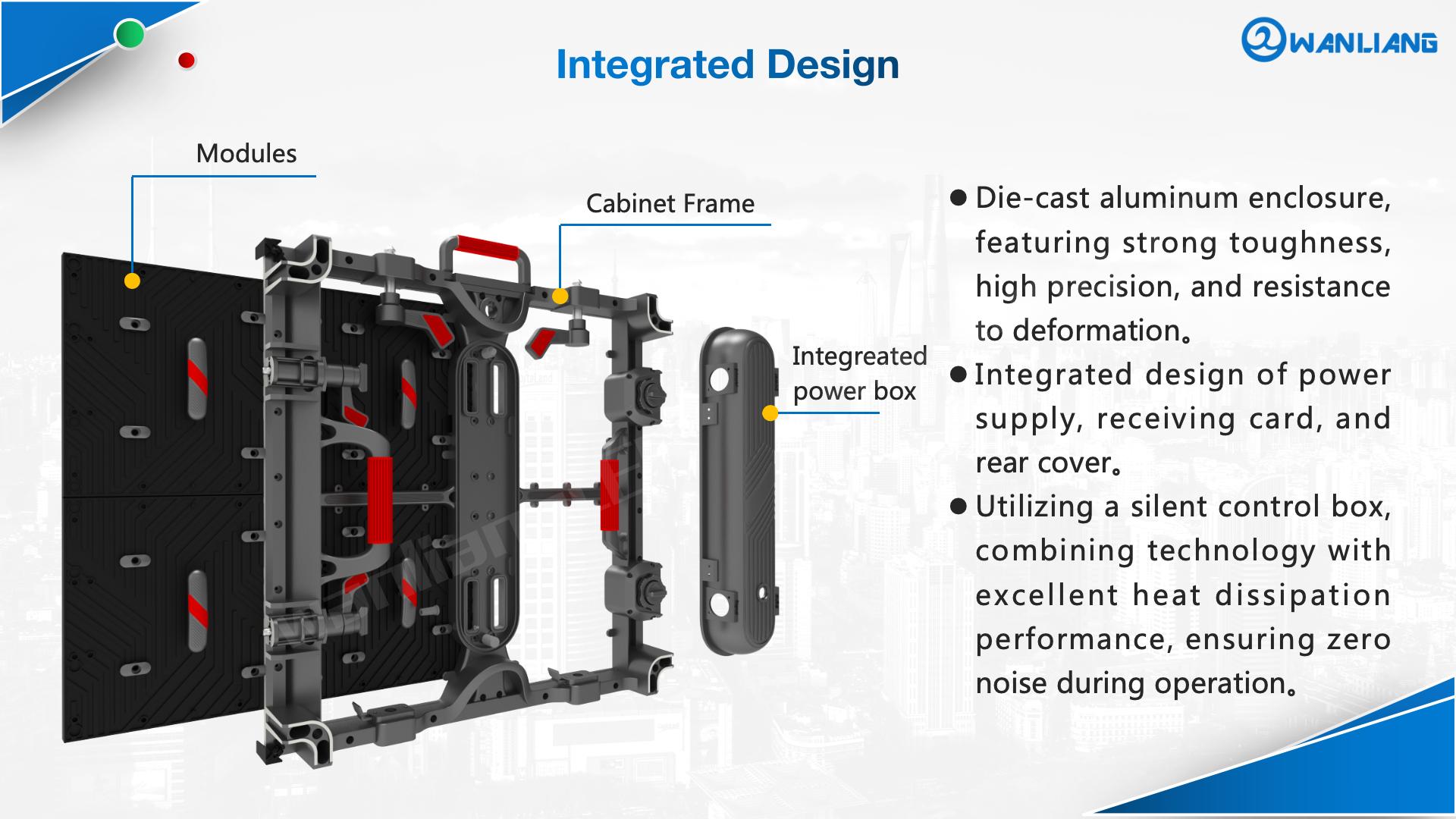 WANLIANG

Integrated Design

Modules

Cabinet Frame

Integreated power box

● Die-cast aluminum enclosure, featuring strong toughness, high precision, and resistance to deformation。

● Integrated design of power supply, receiving card, and rear cover。

● Utilizing a silent control box, combining technology with excellent heat dissipation performance, ensuring zero noise during operation。