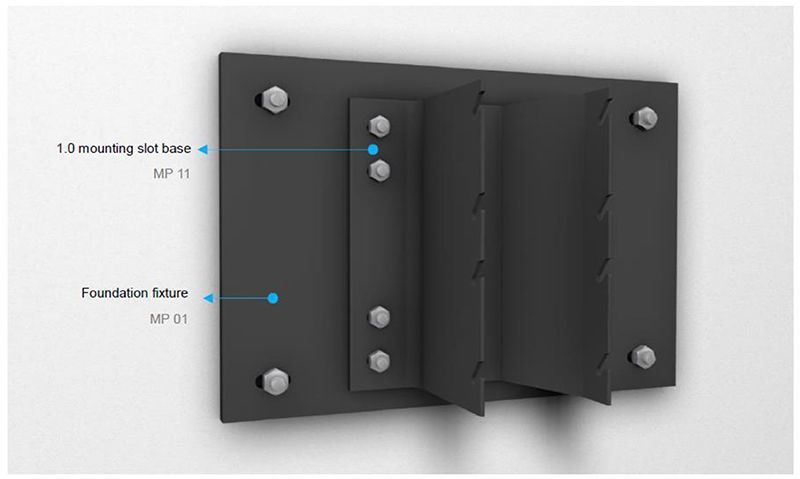 1.0 mounting slot base

MP 11

Foundation fixture

MP 01